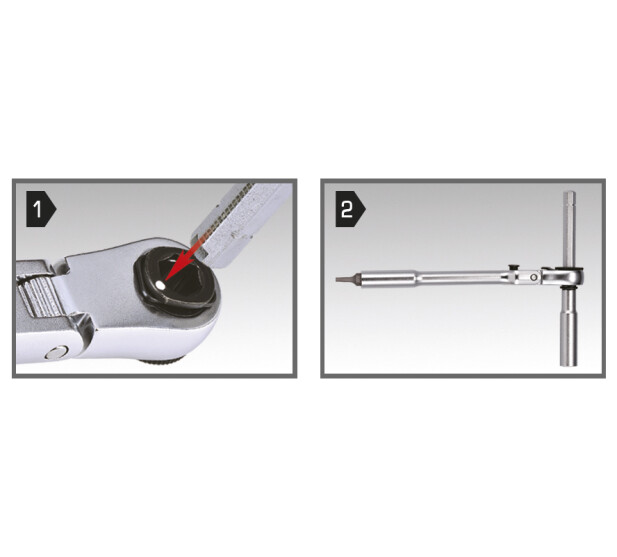 1

2