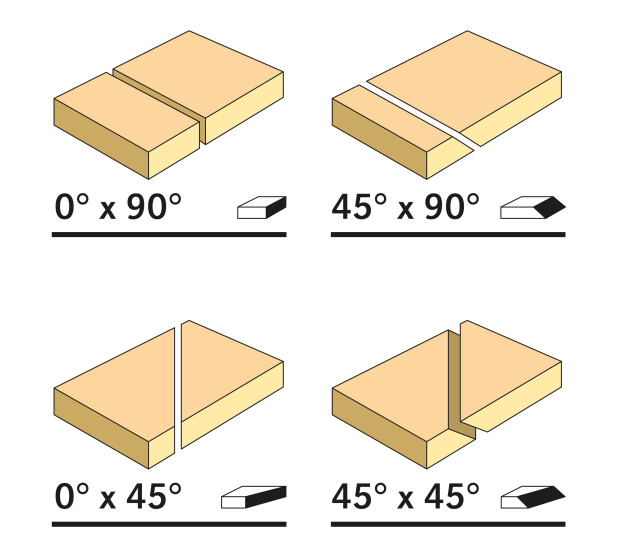 0° x 90°

45° x 90°

0° x 45°

45° x 45°